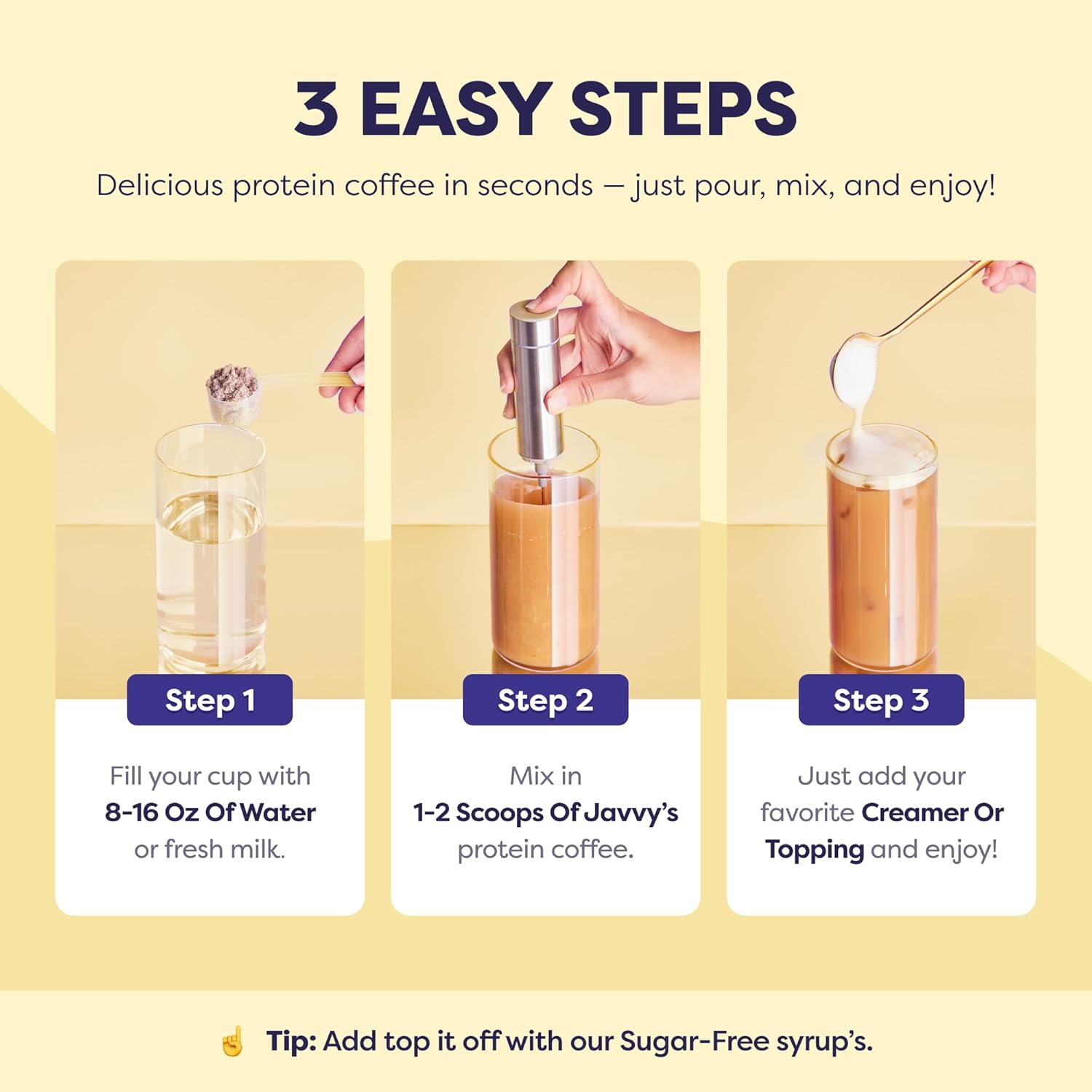 3 EASY STEPS

Delicious protein coffee in seconds — just pour, mix, and enjoy!

Step 1

Fill your cup with 8-16 Oz Of Water or fresh milk.

Step 2

Mix in 1-2 Scoops Of Javvy's protein coffee.

Step 3

Just add your favorite Creamer Or Topping and enjoy!

☝ Tip: Add top it off with our Sugar-Free syrup's.